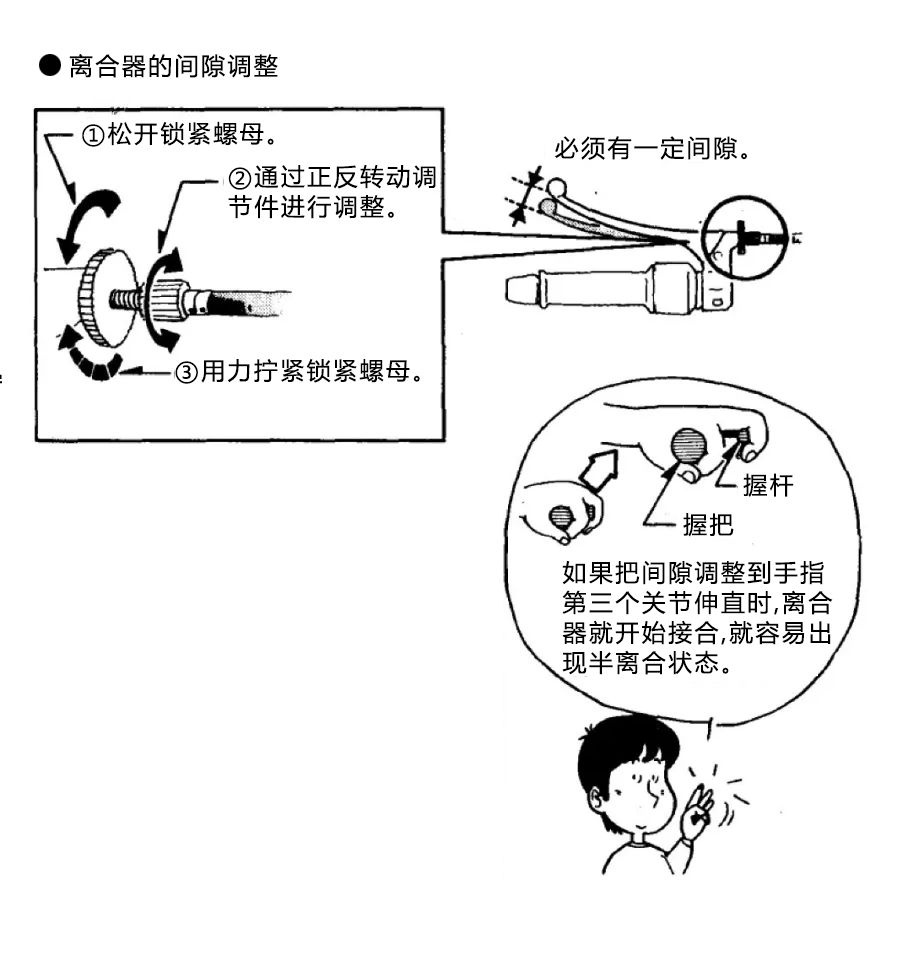 ● 离合器的间隙调整

①松开锁紧螺母。

②通过正反转动调节件进行调整。

③用力拧紧锁紧螺母。

必须有一定间隙。

握杆

握把

如果把间隙调整到手指第三个关节伸直时,离合器就开始接合,就容易出现半离合状态。